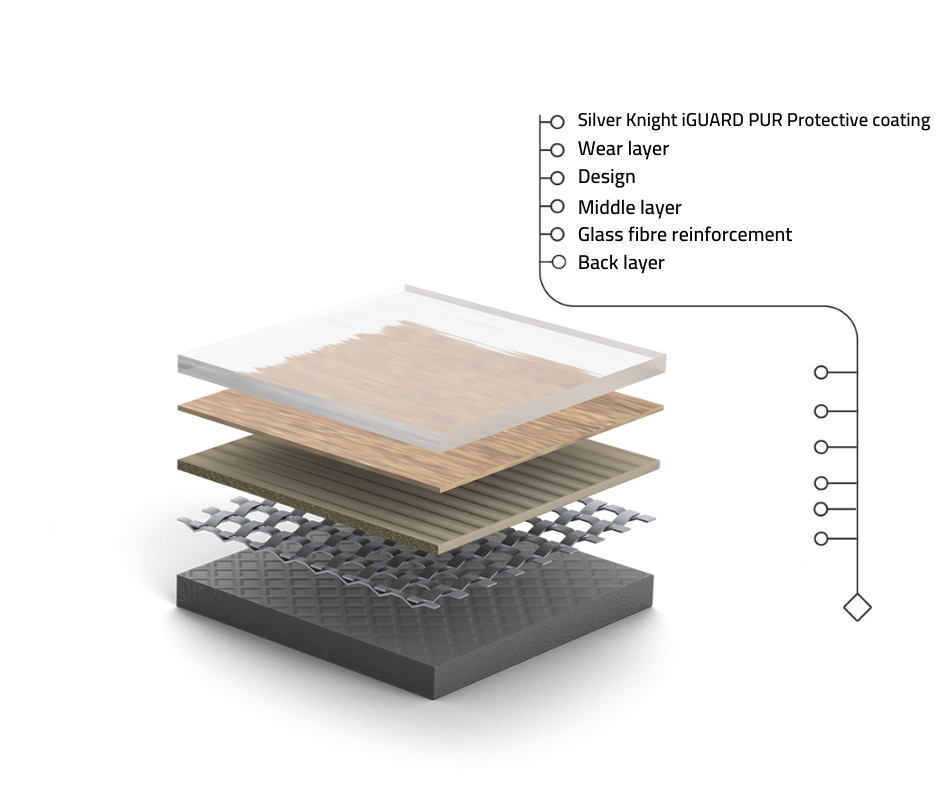 Silver Knight iGUARD PUR Protective coating
Wear layer
Design
Middle layer
Glass fibre reinforcement
Back layer