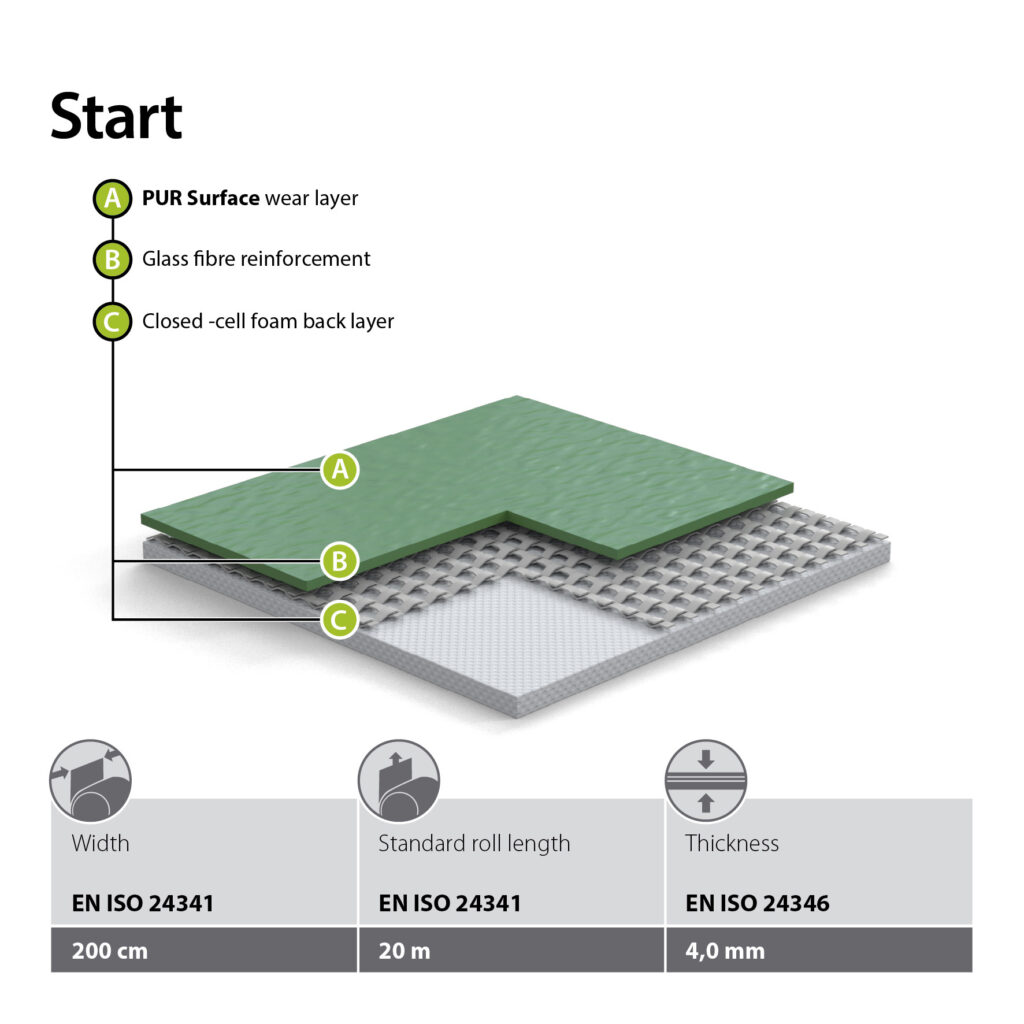 Start

A PUR Surface wear layer

B Glass fibre reinforcement

C Closed -cell foam back layer

A

B

C

| Width | Standard roll length | Thickness |
|---|---|---|
| EN ISO 24341 | EN ISO 24341 | EN ISO 24346 |
| 200 cm | 20 m | 4,0 mm |