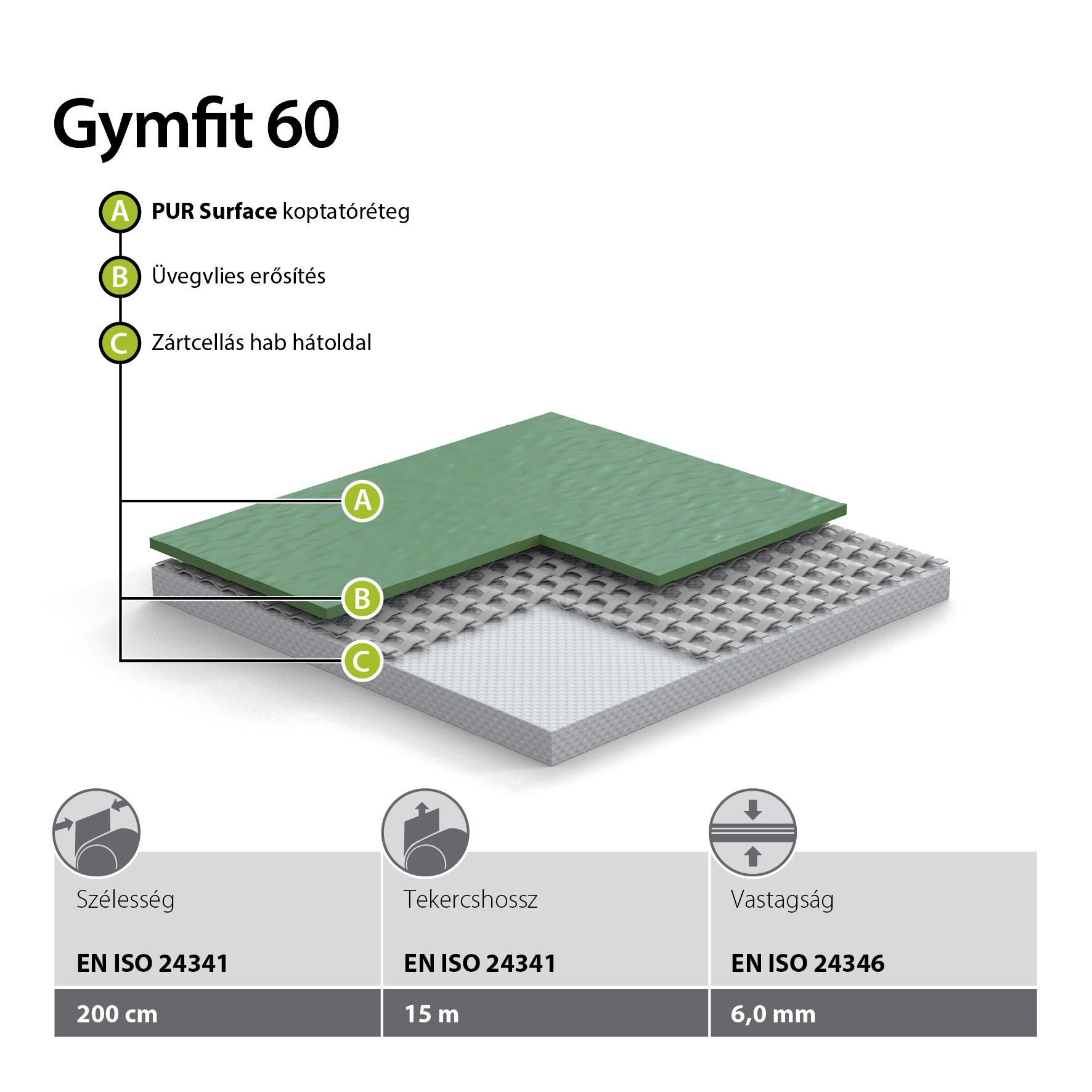 Gymfit 60

A PUR Surface koptatóréteg

B Üvegvlies erősítés

C Zártcellás hab hátoldal

A

B

C

| Szélesség | Tekercshossz | Vastagság |
|---|---|---|
| EN ISO 24341 | EN ISO 24341 | EN ISO 24346 |
| 200 cm | 15 m | 6,0 mm |