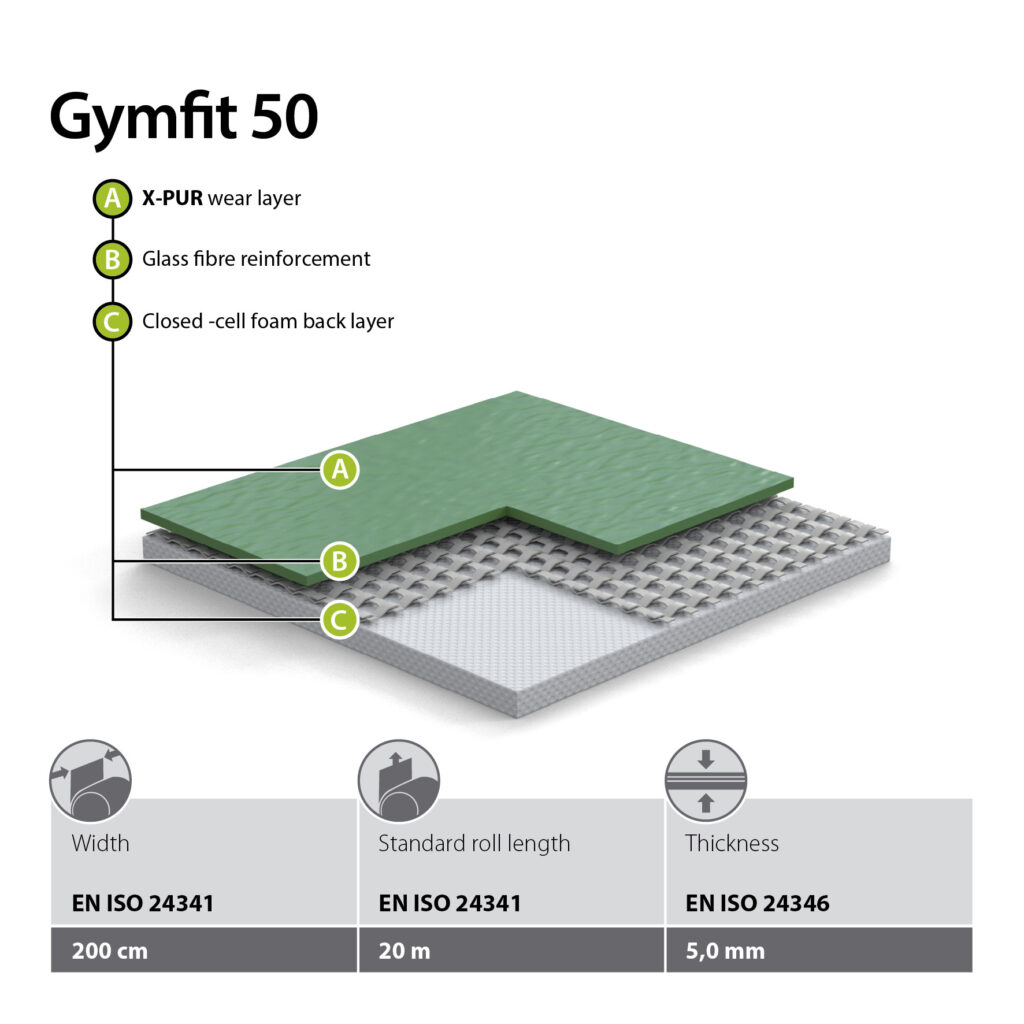 Gymfit 50

A X-PUR wear layer

B Glass fibre reinforcement

C Closed -cell foam back layer

A

B

C

| Width | Standard roll length | Thickness |
|---|---|---|
| EN ISO 24341 | EN ISO 24341 | EN ISO 24346 |
| 200 cm | 20 m | 5,0 mm |